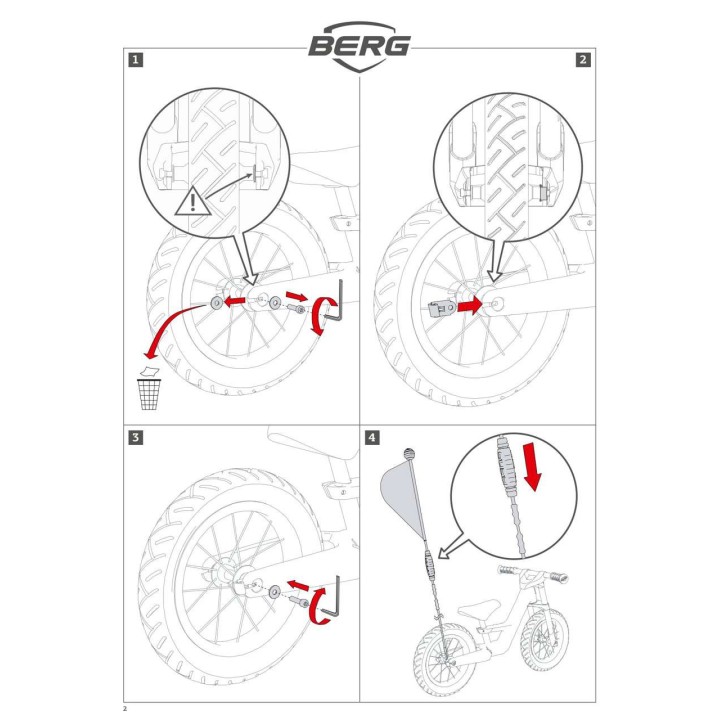 BERG

1

2

3

4

2