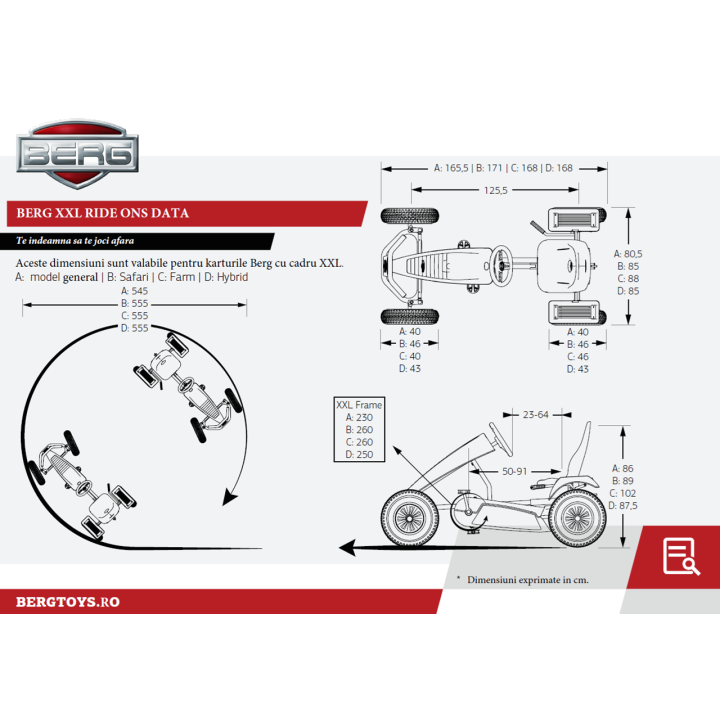 BERG

BERG XXL RIDE ONS DATA

Te indeamna sa te joci afara

Aceste dimensiuni sunt valabile pentru karturile Berg cu cadru XXL.
A: model general | B: Safari | C: Farm | D: Hybrid

A: 545
B: 555
C: 555
D: 555

A: 165,5 | B: 171 | C: 168 | D: 168

125,5

A: 80,5
B: 85
C: 88
D: 85

A: 40
B: 46
C: 40
D: 43

A: 40
B: 46
C: 46
D: 43

XXL Frame
A: 230
B: 260
C: 260
D: 250

23-64

50-91

A: 86
B: 89
C: 102
D: 87,5

* Dimensiuni exprimate in cm.

BERGTOYS.RO