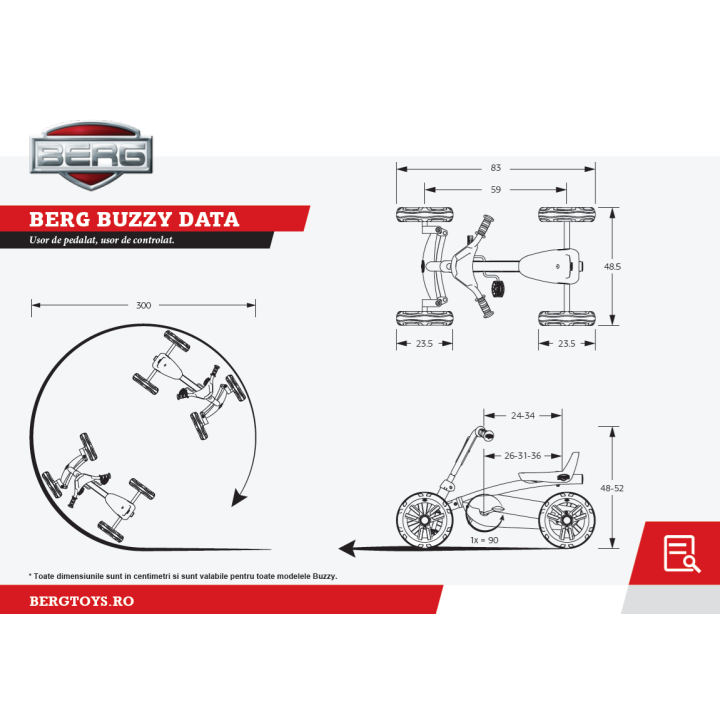 BERG

BERG BUZZY DATA

Usor de pedalat, usor de controlat.

300

83

59

48.5

23.5

23.5

24-34

26-31-36

48-52

1x = 90

* Toate dimensiunile sunt in centimetri si sunt valabile pentru toate modelele Buzzy.

BERGTOYS.RO